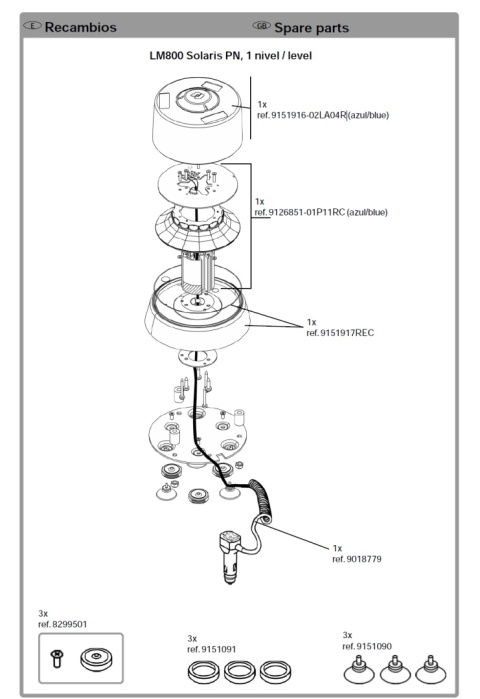 E Recambios

GB Spare parts

LM800 Solaris PN, 1 nivel / level

1x
ref. 9151916-02LA04R (azul/blue)

1x
ref. 9126851-01P11RC (azul/blue)

1x
ref. 9151917REC

1x
ref. 9018779

3x
ref. 8299501

3x
ref. 9151091

3x
ref. 9151090