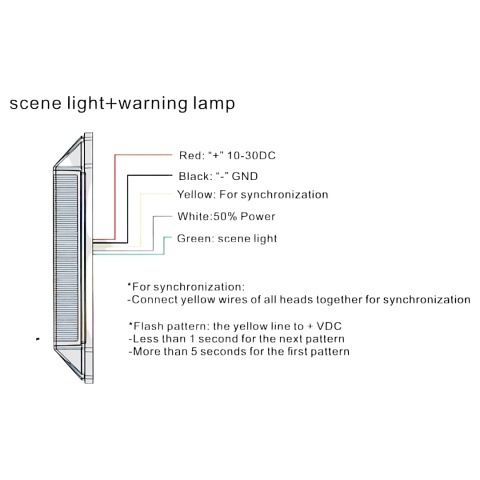 scene light+warning lamp

Red: "+" 10-30DC

Black: "-" GND

Yellow: For synchronization

White:50% Power

Green: scene light

*For synchronization:
-Connect yellow wires of all heads together for synchronization

*Flash pattern: the yellow line to + VDC
-Less than 1 second for the next pattern
-More than 5 seconds for the first pattern